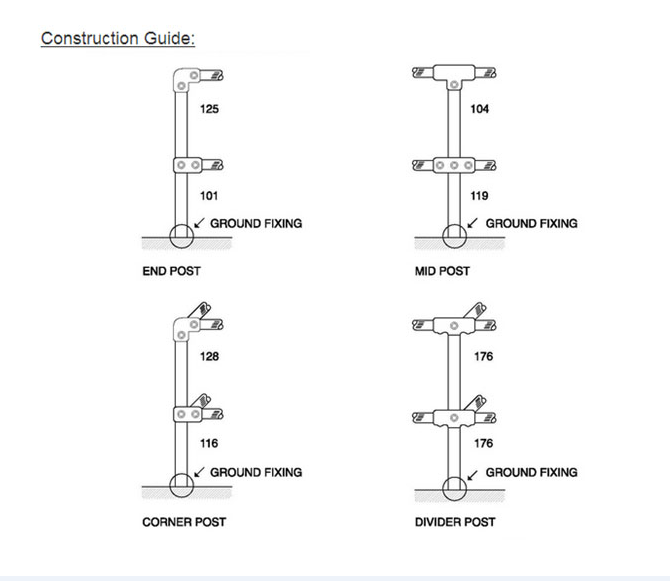 Construction Guide:

125

101

GROUND FIXING

END POST

104

119

GROUND FIXING

MID POST

128

116

GROUND FIXING

CORNER POST

176

176

GROUND FIXING

DIVIDER POST