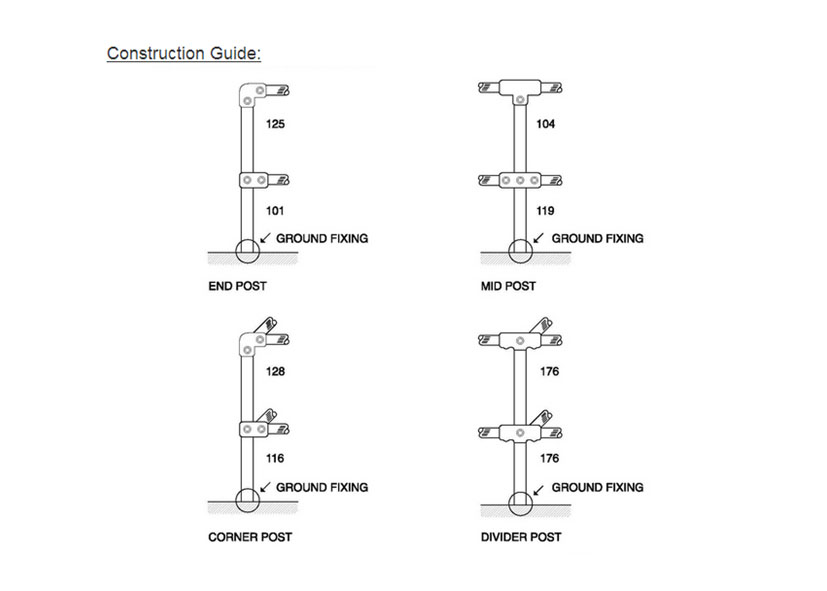 Construction Guide:

125

101

GROUND FIXING

END POST

104

119

GROUND FIXING

MID POST

128

116

GROUND FIXING

CORNER POST

176

176

GROUND FIXING

DIVIDER POST